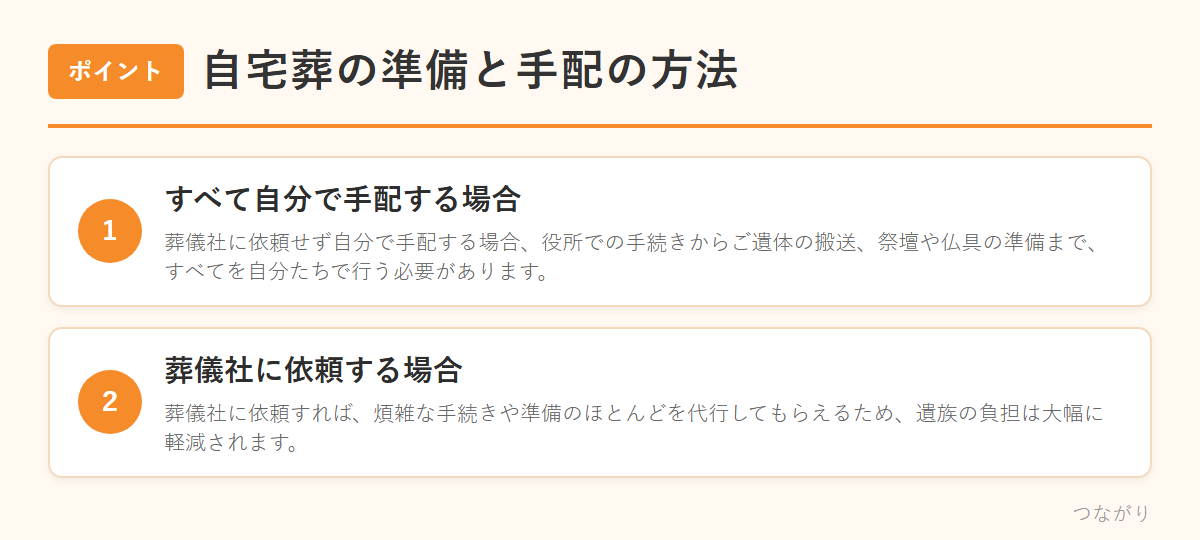 ポイント 自宅葬の準備と手配の方法

1
すべて自分で手配する場合
葬儀社に依頼せず自分で手配する場合、役所での手続きからご遺体の搬送、祭壇や仏具の準備まで、すべてを自分たちで行う必要があります。

2
葬儀社に依頼する場合
葬儀社に依頼すれば、煩雑な手続きや準備のほとんどを代行してもらえるため、遺族の負担は大幅に軽減されます。

つながり