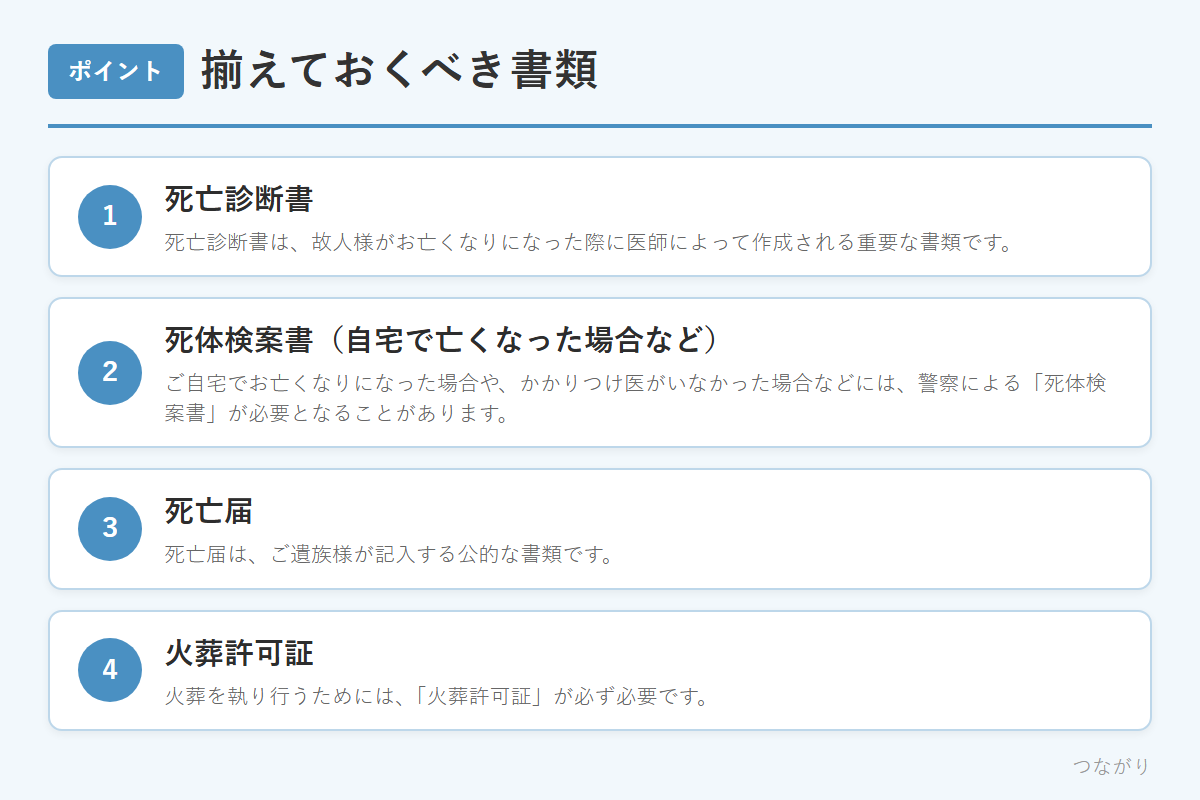 ポイント 揃えておくべき書類

1

死亡診断書

死亡診断書は、故人様がお亡くなりになった際に医師によって作成される重要な書類です。

2

死体検案書（自宅で亡くなった場合など）

ご自宅でお亡くなりになった場合や、かかりつけ医がいなかった場合などには、警察による「死体検案書」が必要となることがあります。

3

死亡届

死亡届は、ご遺族様が記入する公的な書類です。

4

火葬許可証

火葬を執り行うためには、「火葬許可証」が必ず必要です。

つながり