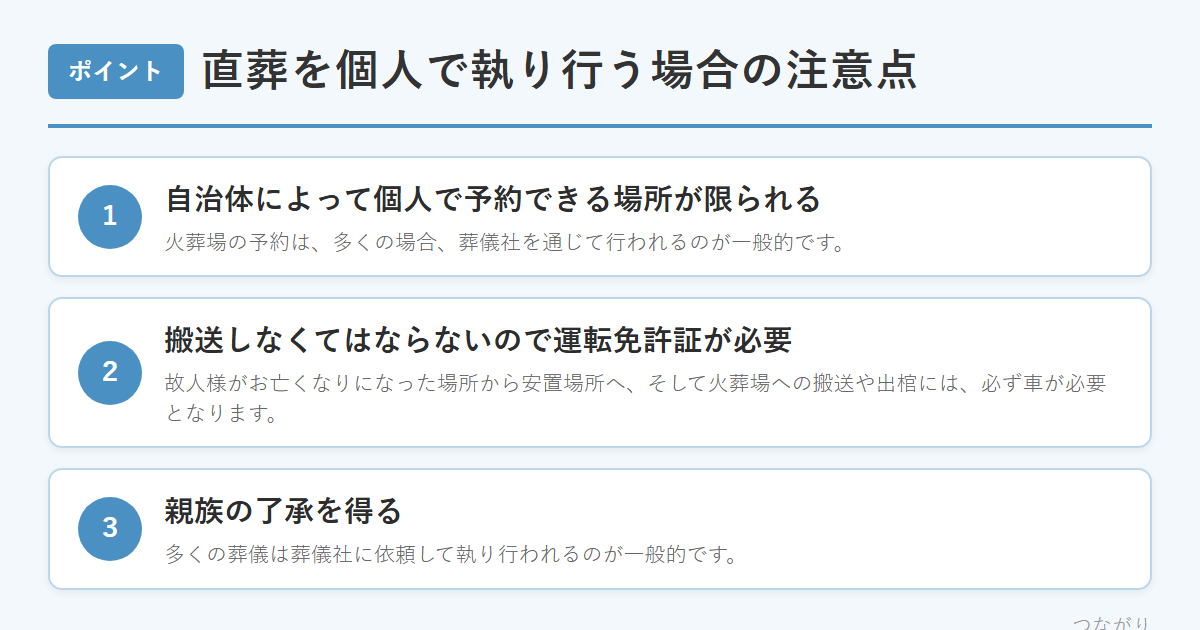 ポイント 直葬を個人で執り行う場合の注意点

1
自治体によって個人で予約できる場所が限られる
火葬場の予約は、多くの場合、葬儀社を通じて行われるのが一般的です。

2
搬送しなくてはならないので運転免許証が必要
故人様がお亡くなりになった場所から安置場所へ、そして火葬場への搬送や出棺には、必ず車が必要となります。

3
親族の了承を得る
多くの葬儀は葬儀社に依頼して執り行われるのが一般的です。

つながり