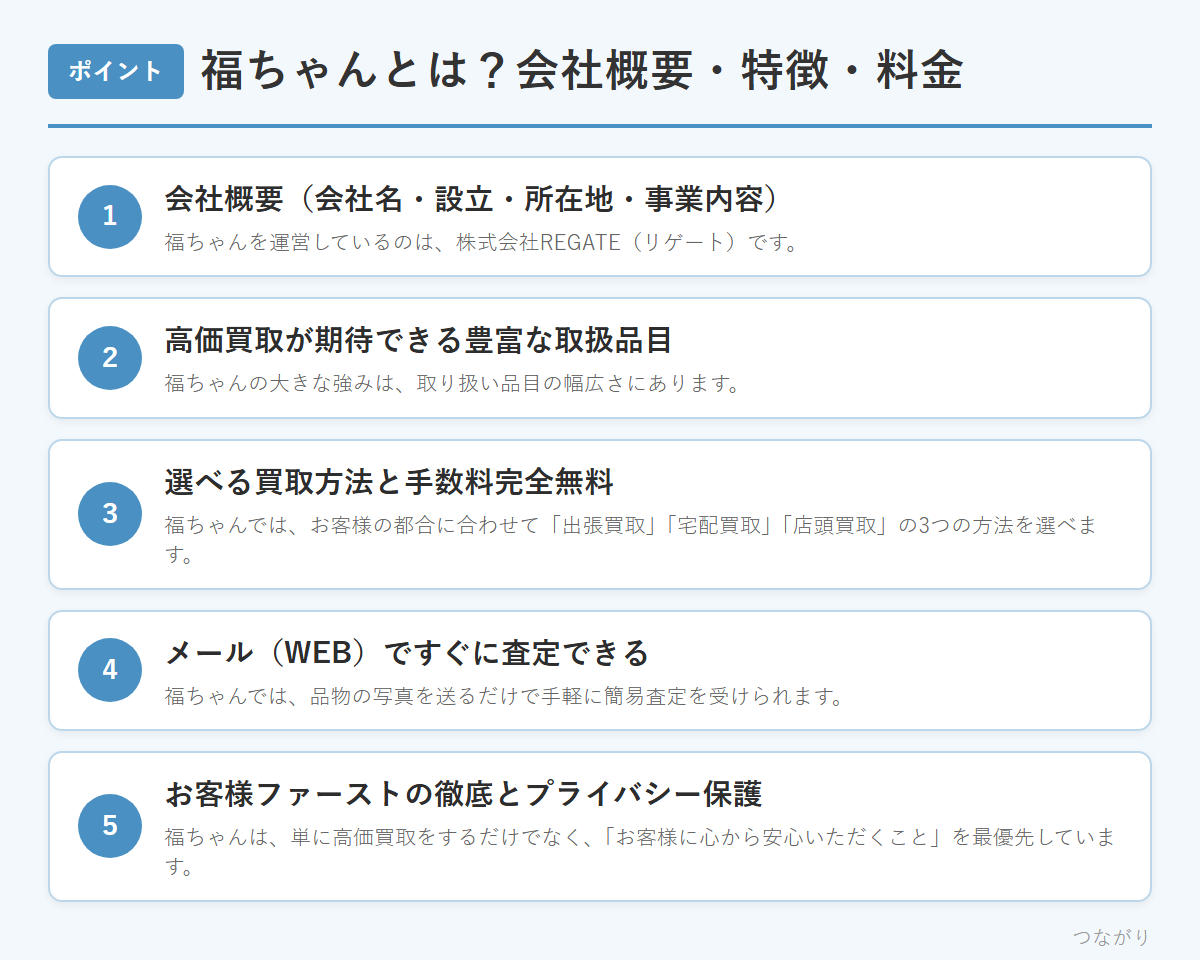 ポイント 福ちゃんとは？会社概要・特徴・料金

1
会社概要（会社名・設立・所在地・事業内容）
福ちゃんを運営しているのは、株式会社REGATE（リゲート）です。

2
高価買取が期待できる豊富な取扱品目
福ちゃんの大きな強みは、取り扱い品目の幅広さにあります。

3
選べる買取方法と手数料完全無料
福ちゃんでは、お客様の都合に合わせて「出張買取」「宅配買取」「店頭買取」の3つの方法を選べます。

4
メール（WEB）ですぐに査定できる
福ちゃんでは、品物の写真を送るだけで手軽に簡易査定を受けられます。

5
お客様ファーストの徹底とプライバシー保護
福ちゃんは、単に高価買取をするだけでなく、「お客様に心から安心いただくこと」を最優先しています。

つながり