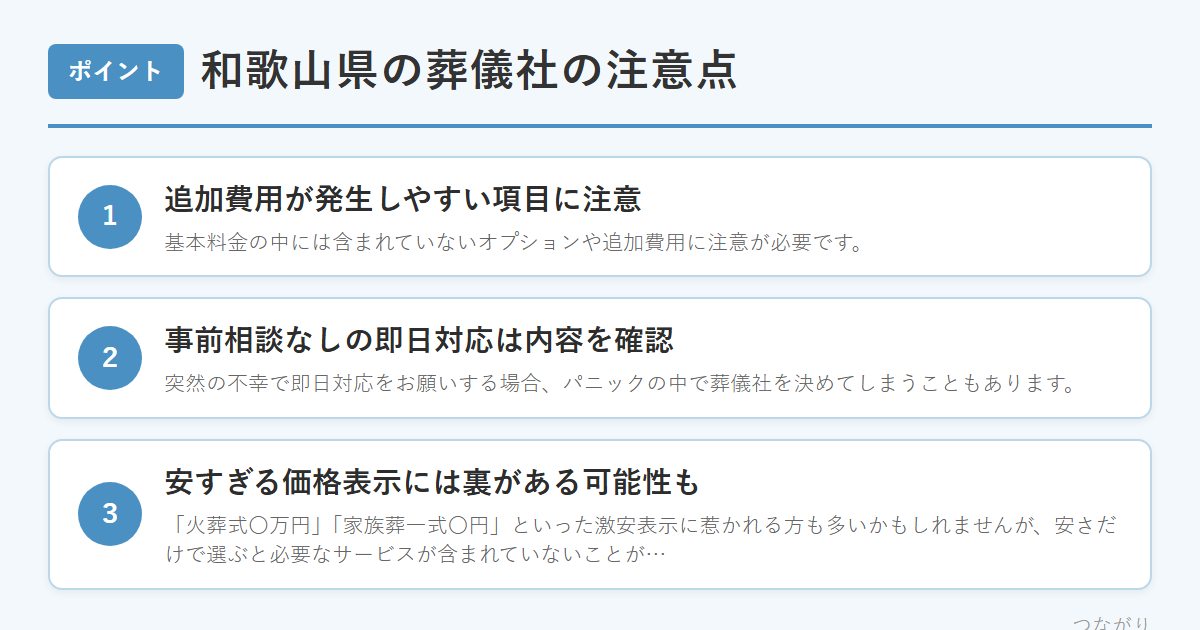 ポイント 和歌山県の葬儀社の注意点

1

追加費用が発生しやすい項目に注意

基本料金の中には含まれていないオプションや追加費用に注意が必要です。

2

事前相談なしの即日対応は内容を確認

突然の不幸で即日対応をお願いする場合、パニックの中で葬儀社を決めてしまうこともあります。

3

安すぎる価格表示には裏がある可能性も

「火葬式〇万円」「家族葬一式〇円」といった激安表示に惹かれる方も多いかもしれませんが、安さだけで選ぶと必要なサービスが含まれていないことが…

つながり