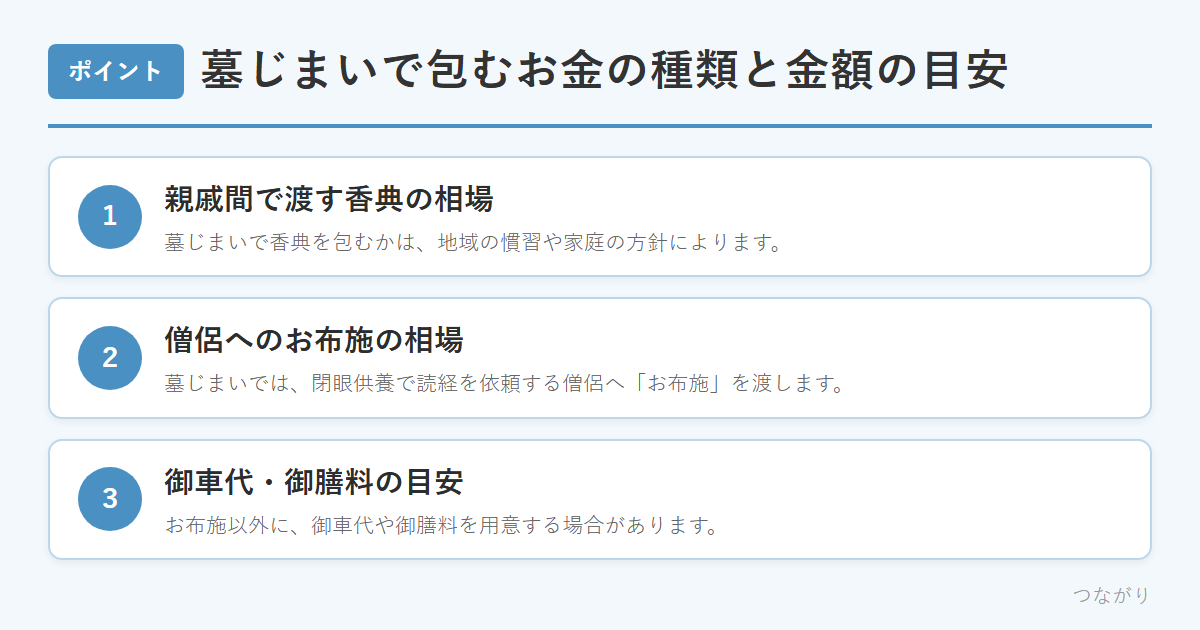 ポイント 墓じまいで包むお金の種類と金額の目安

1
親戚間で渡す香典の相場
墓じまいで香典を包むかは、地域の慣習や家庭の方針によります。

2
僧侶へのお布施の相場
墓じまいでは、閉眼供養で読経を依頼する僧侶へ「お布施」を渡します。

3
御車代・御膳料の目安
お布施以外に、御車代や御膳料を用意する場合があります。

つながり