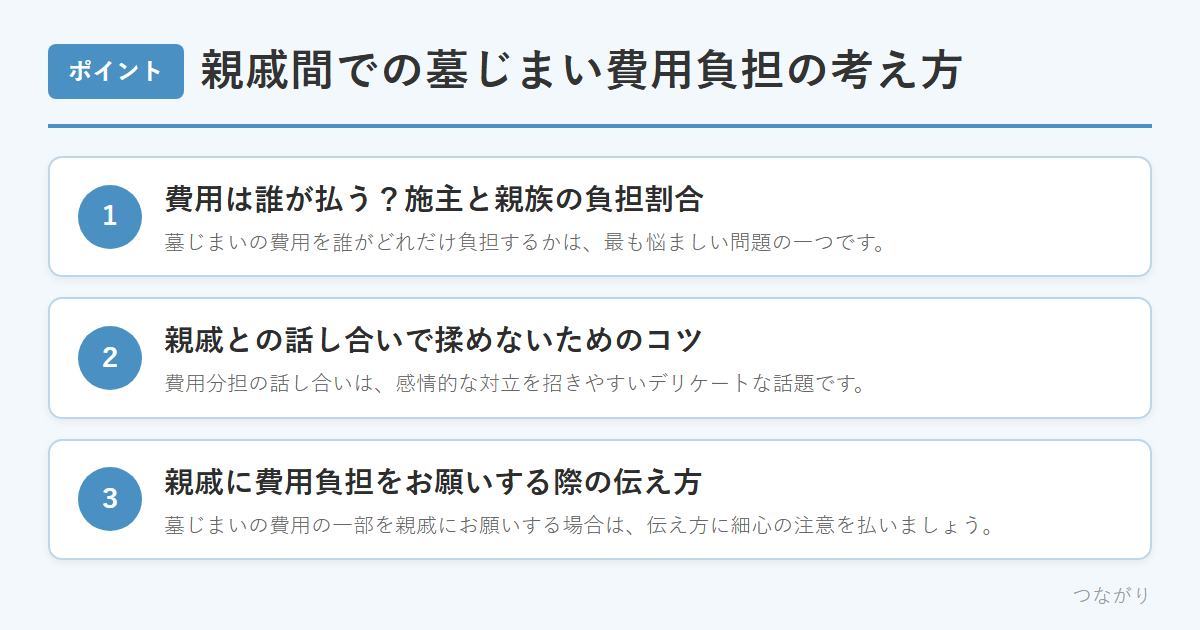 ポイント 親戚間での墓じまい費用負担の考え方

1
費用は誰が払う？施主と親族の負担割合
墓じまいの費用を誰がどれだけ負担するかは、最も悩ましい問題の一つです。

2
親戚との話し合いで揉めないためのコツ
費用分担の話し合いは、感情的な対立を招きやすいデリケートな話題です。

3
親戚に費用負担をお願いする際の伝え方
墓じまいの費用の一部を親戚にお願いする場合は、伝え方に細心の注意を払いましょう。

つながり