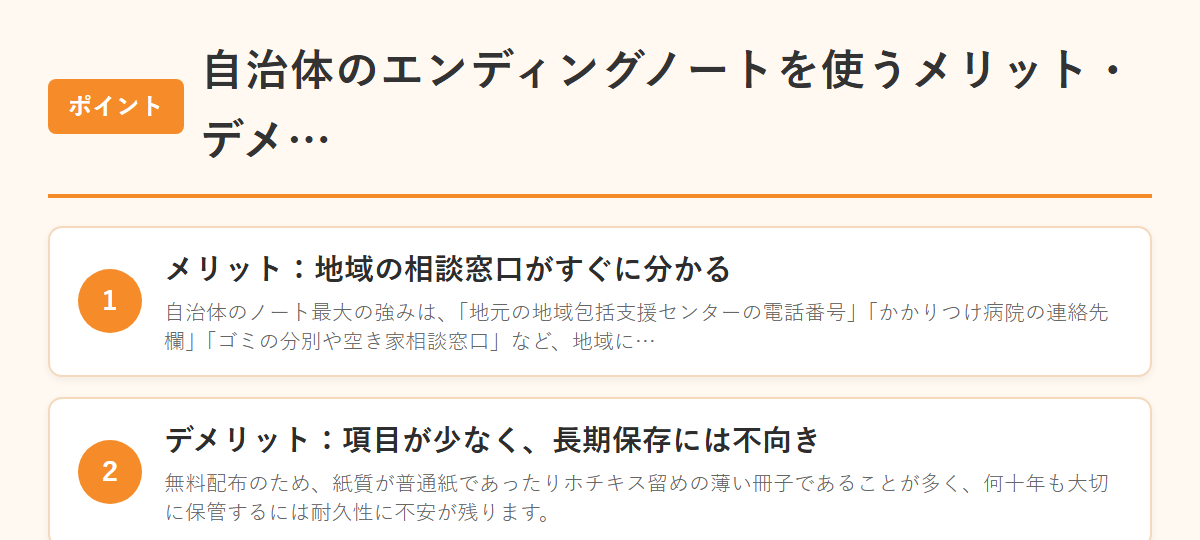 ポイント

自治体のエンディングノートを使うメリット・デメ…

1

メリット：地域の相談窓口がすぐに分かる

自治体のノート最大の強みは、「地元の地域包括支援センターの電話番号」「かかりつけ病院の連絡先欄」「ゴミの分別や空き家相談窓口」など、地域に…

2

デメリット：項目が少なく、長期保存には不向き

無料配布のため、紙質が普通紙であったりホチキス留めの薄い冊子であることが多く、何十年も大切に保管するには耐久性に不安が残ります。